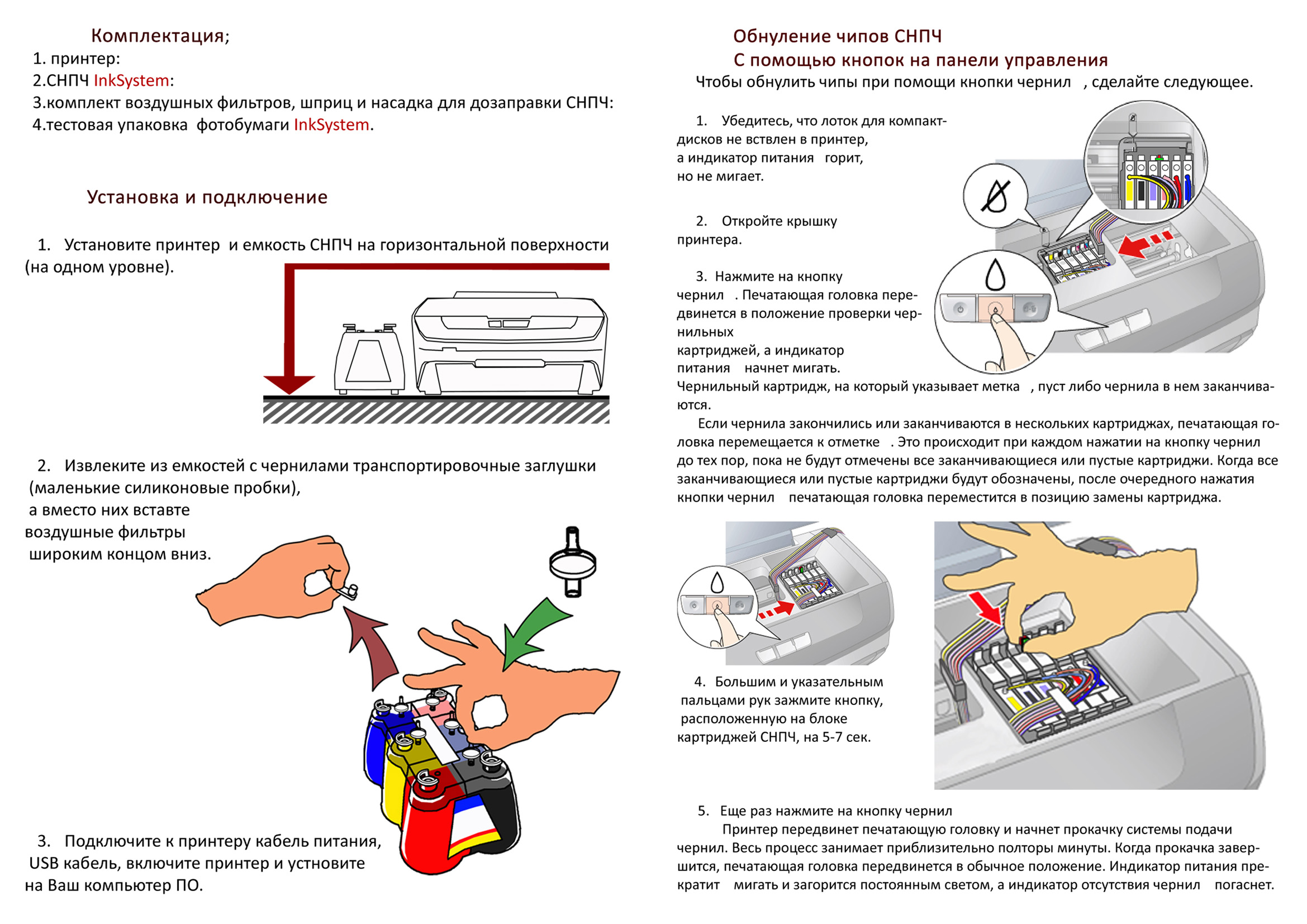 Комплектация;
1. принтер:
2.СНПЧ InkSystem:
3.комплект воздушных фильтров, шприц и насадка для дозаправки СНПЧ:
4.тестовая упаковка фотобумаги InkSystem.

Установка и подключение

1. Установите принтер и емкость СНПЧ на горизонтальной поверхности (на одном уровне).

2. Извлеките из емкостей с чернилами транспортировочные заглушки (маленькие силиконовые пробки), а вместо них вставте воздушные фильтры широким концом вниз.

3. Подключите к принтеру кабель питания, USB кабель, включите принтер и устновите на Ваш компьютер ПО.

Обнуление чипов СНПЧ
С помощью кнопок на панели управления
Чтобы обнулить чипы при помощи кнопки чернил , сделайте следующее.

1. Убедитесь, что лоток для компакт-дисков не вствлен в принтер, а индикатор питания горит, но не мигает.

2. Откройте крышку принтера.

3. Нажмите на кнопку чернил . Печатающая головка передвинется в положение проверки чернильных картриджей, а индикатор питания начнет мигать.
Чернильный картридж, на который указывает метка , пуст либо чернила в нем заканчиваются.
Если чернила закончились или заканчиваются в нескольких картриджах, печатающая головка перемещается к отметке . Это происходит при каждом нажатии на кнопку чернил до тех пор, пока не будут отмечены все заканчивающиеся или пустые картриджи. Когда все заканчивающиеся или пустые картриджи будут обозначены, после очередного нажатия кнопки чернил печатающая головка переместится в позицию замены картриджа.

4. Большим и указательным пальцами рук зажмите кнопку, расположенную на блоке картриджей СНПЧ, на 5-7 сек.

5. Еще раз нажмите на кнопку чернил
Принтер передвинет печатающую головку и начнет прокачку системы подачи чернил. Весь процесс занимает приблизительно полторы минуты. Когда прокачка завершится, печатающая головка передвинется в обычное положение. Индикатор питания прекратит мигать и загорится постоянным светом, а индикатор отсутствия чернил погаснет.